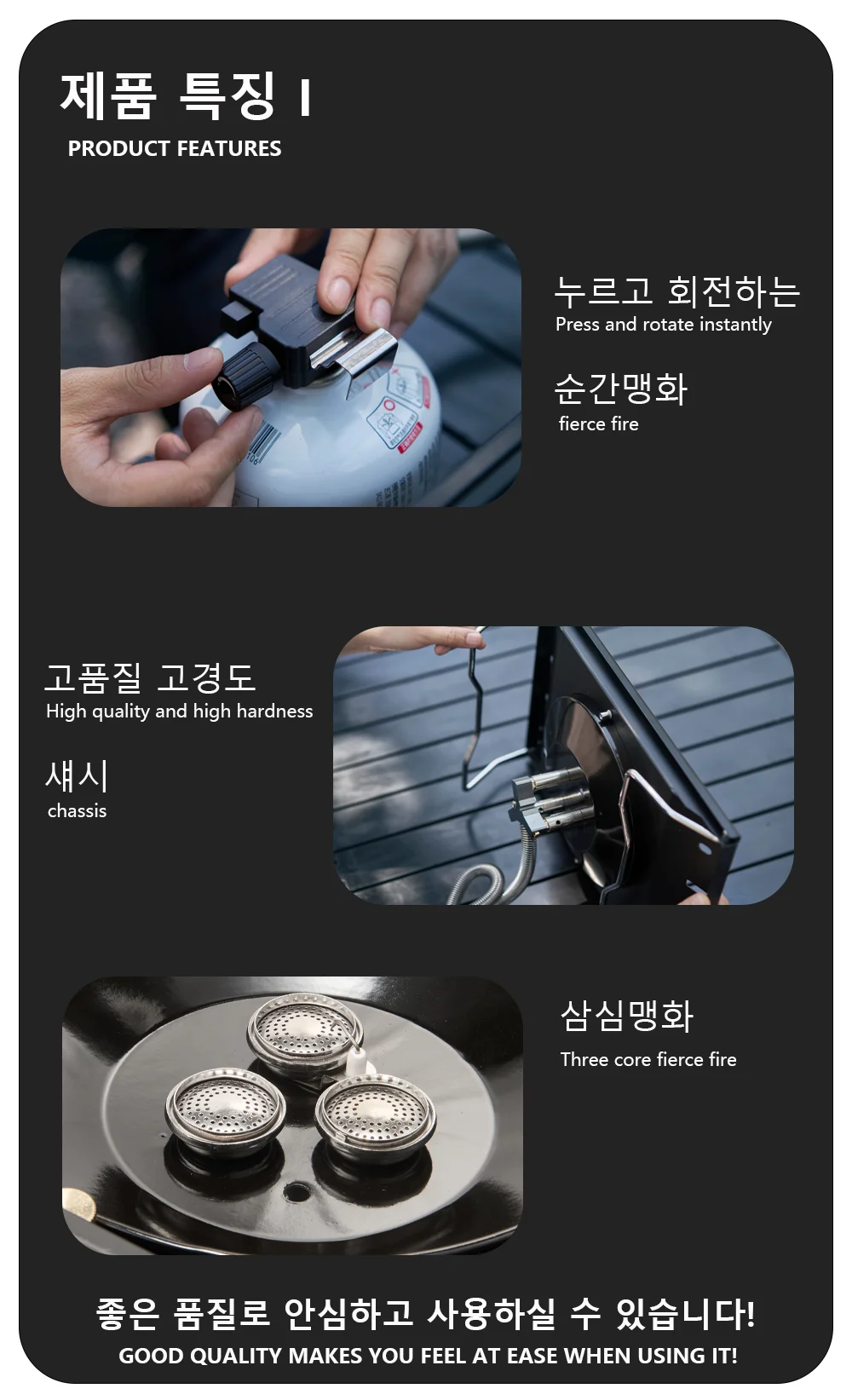 제품 특징 I
PRODUCT FEATURES

누르고 회전하는
Press and rotate instantly

순간맹화
fierce fire

고품질 고경도
High quality and high hardness

섀시
chassis

삼심맹화
Three core fierce fire

좋은 품질로 안심하고 사용하실 수 있습니다!
GOOD QUALITY MAKES YOU FEEL AT EASE WHEN USING IT!